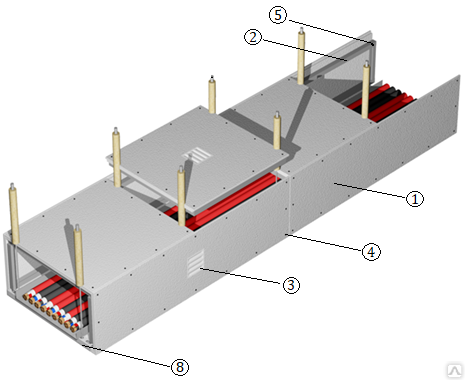 5
2
1
4
3
8